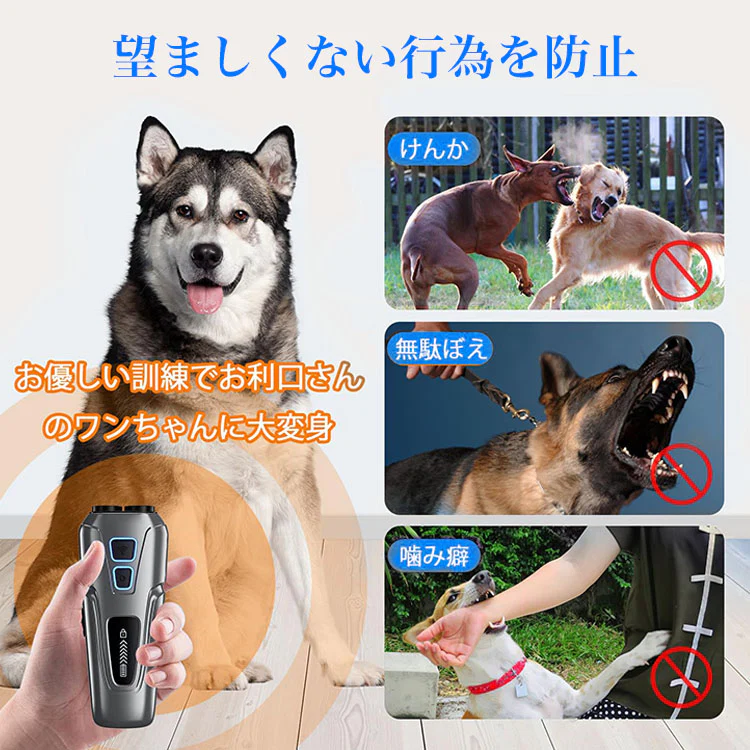 望ましくない行為を防止

お優しい訓練でお利口さんのワンちゃんに大変身

けんか

無駄ぼえ

噛み癖