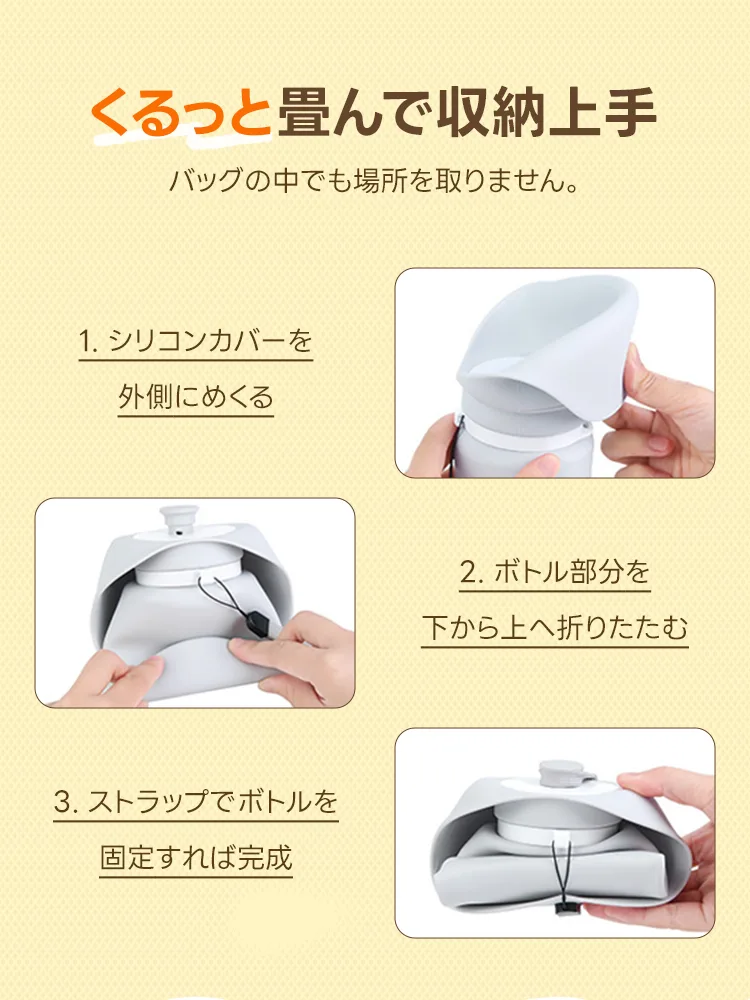 くるっと畳んで収納上手

バッグの中でも場所を取りません。

1. シリコンカバーを外側にめくる

2. ボトル部分を下から上へ折りたたむ

3. ストラップでボトルを固定すれば完成