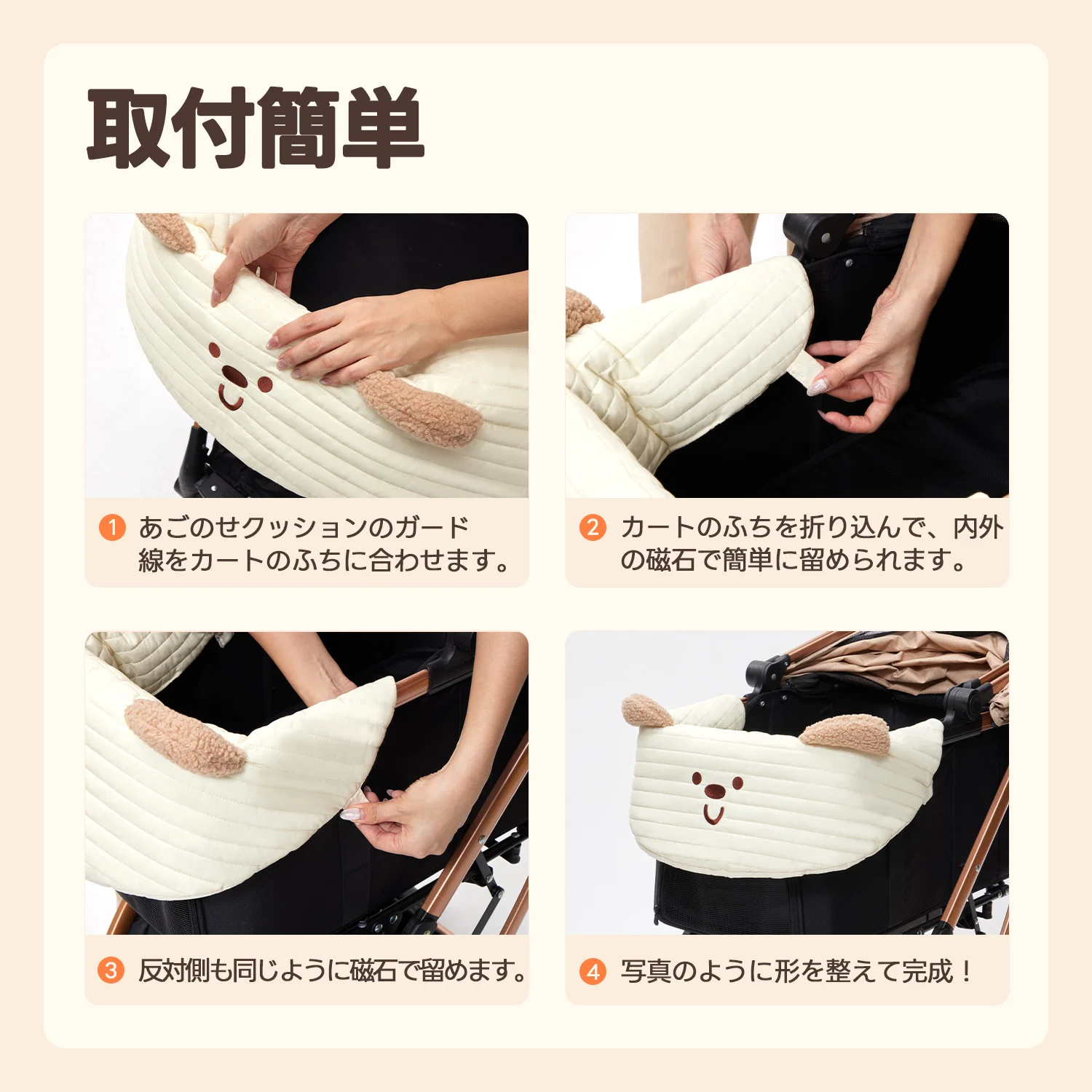 取付簡単

1 あごのせクッションのガード線をカートのふちに合わせます。

2 カートのふちを折り込んで、内外の磁石で簡単に留められます。

3 反対側も同じように磁石で留めます。

4 写真のように形を整えて完成！