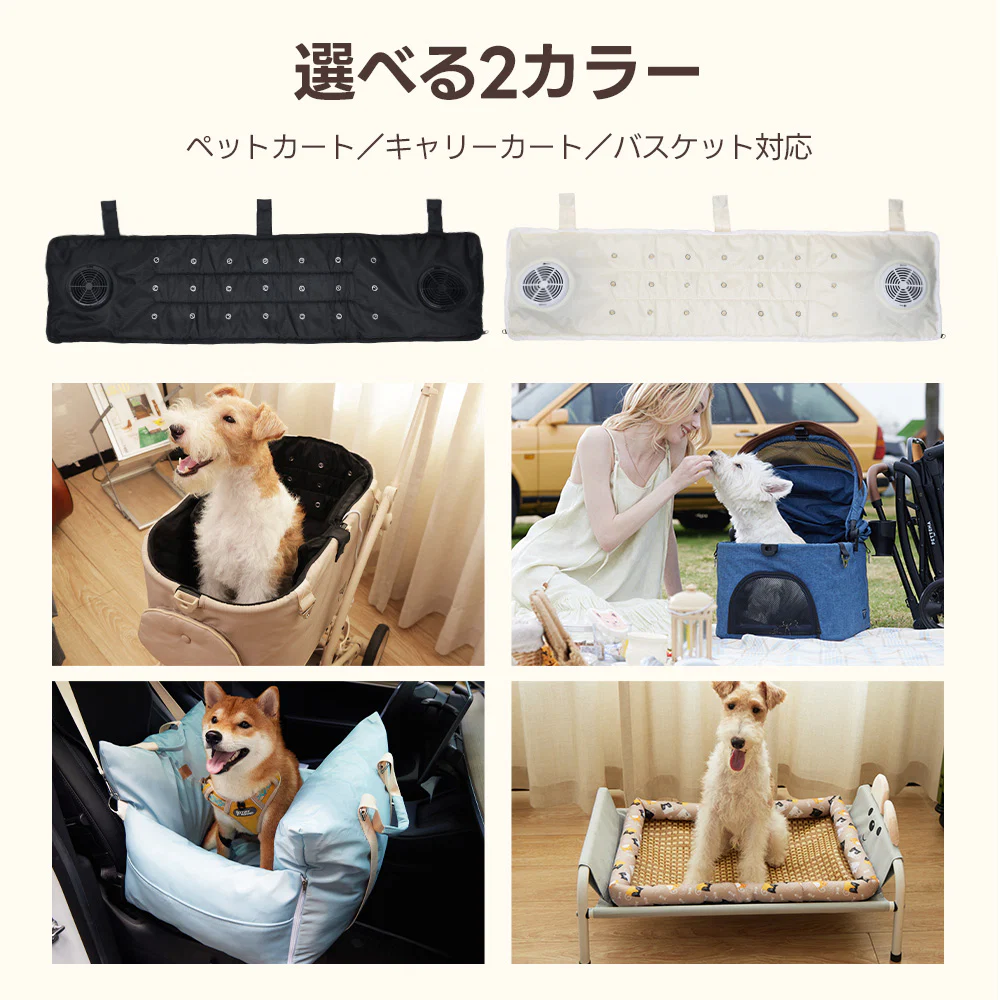 選べる2カラー

ペットカート／キャリーカート／バスケット対応