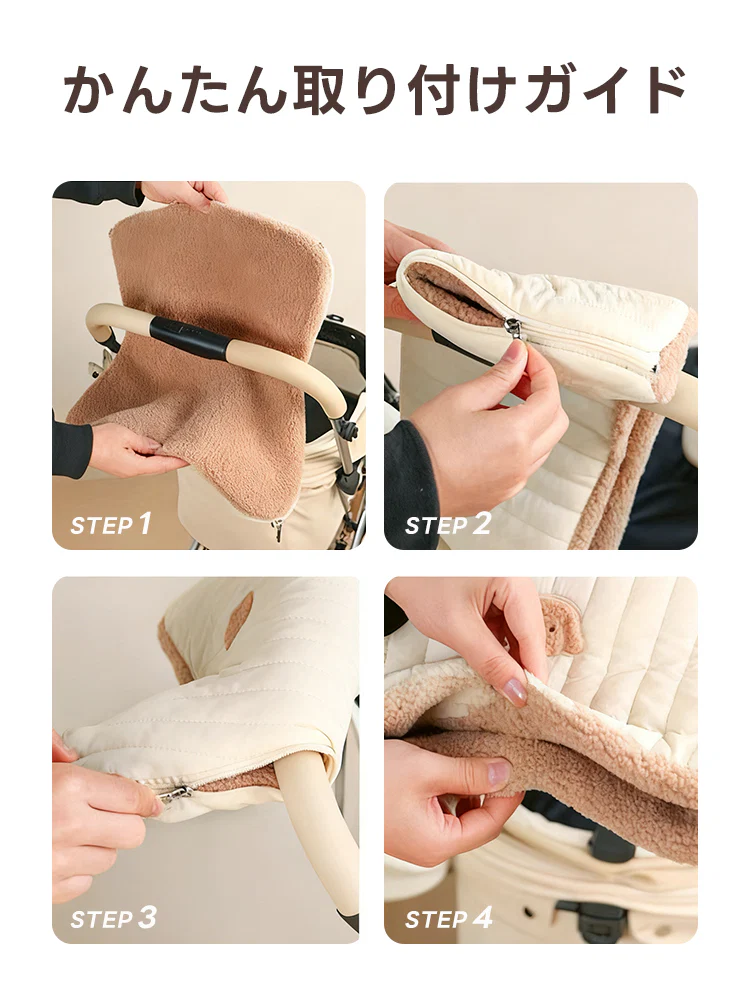 かんたん取り付けガイド

STEP 1

STEP 2

STEP 3

STEP 4