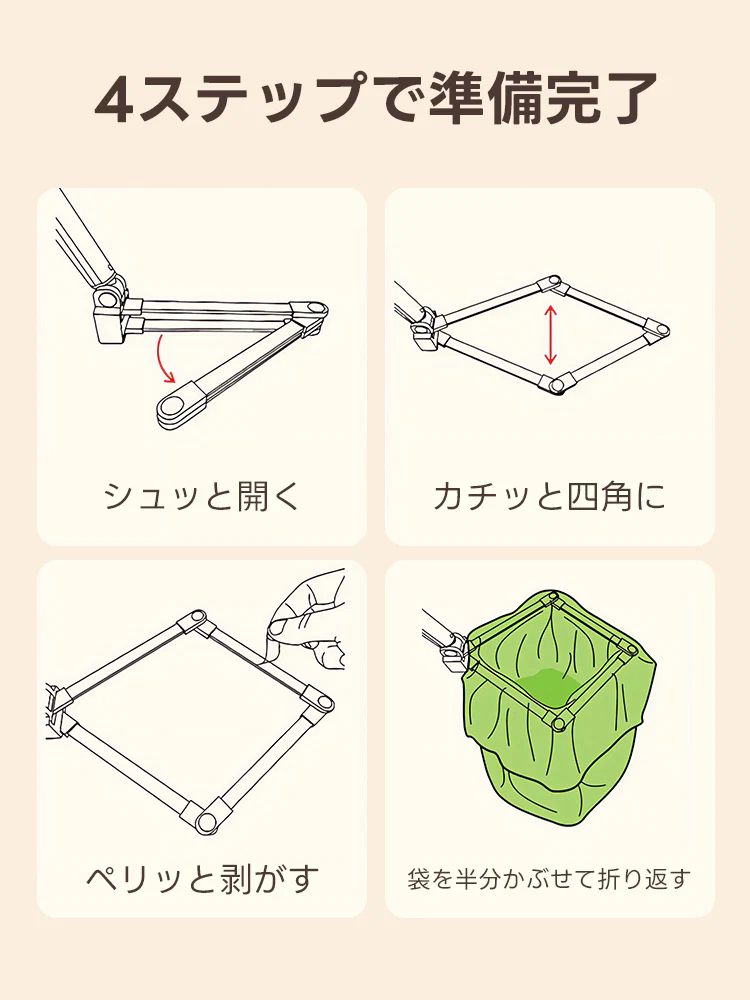 4ステップで準備完了

シュッと開く

カチッと四角に

ペリッと剥がす

袋を半分かぶせて折り返す