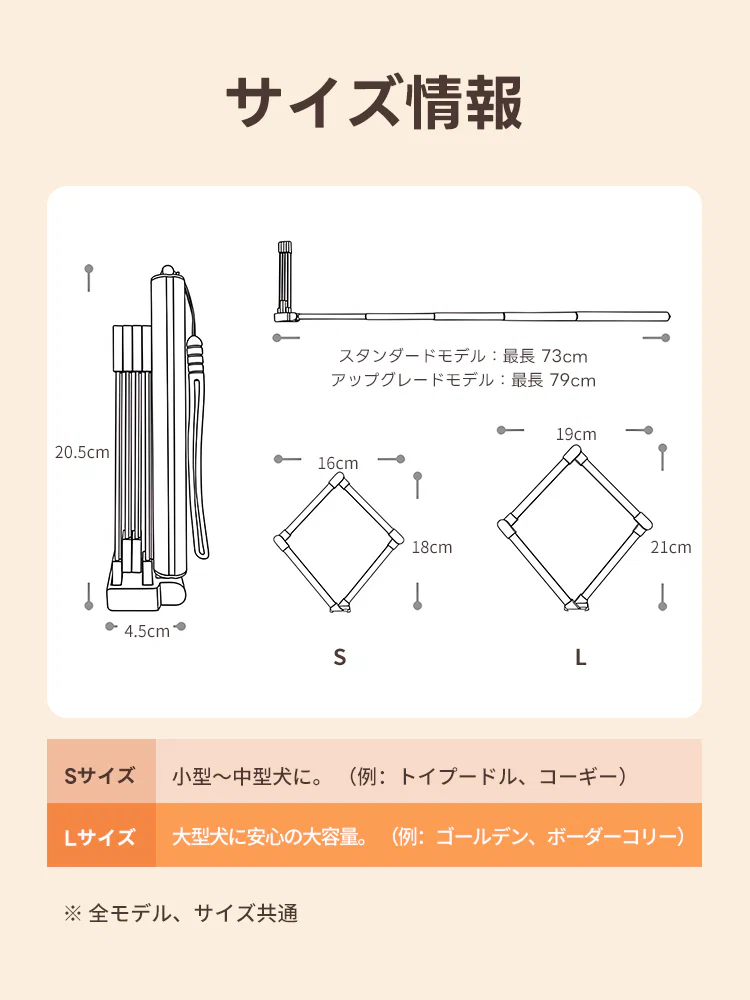 サイズ情報

20.5cm

4.5cm

スタンダードモデル：最長 73cm
アップグレードモデル：最長 79cm

16cm

18cm

S

19cm

21cm

L

| Sサイズ | 小型〜中型犬に。（例：トイプードル、コーギー） |
|---|---|
| Lサイズ | 大型犬に安心の大容量。（例：ゴールデン、ボーダーコリー） |

※ 全モデル、サイズ共通