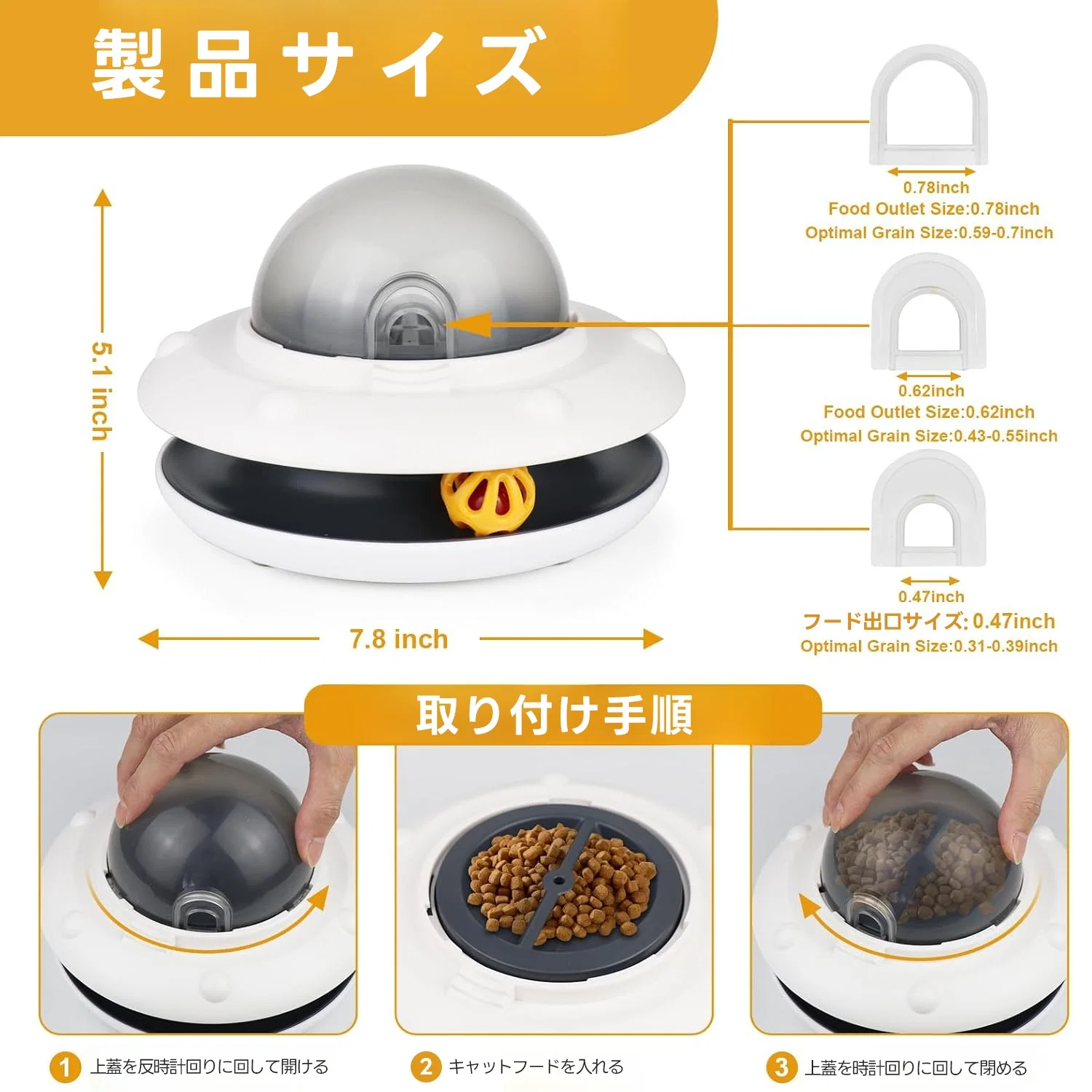 製品サイズ

5.1 inch

7.8 inch

0.78inch
Food Outlet Size:0.78inch
Optimal Grain Size:0.59-0.7inch

0.62inch
Food Outlet Size:0.62inch
Optimal Grain Size:0.43-0.55inch

0.47inch
フード出口サイズ: 0.47inch
Optimal Grain Size:0.31-0.39inch

取り付け手順

1 上蓋を反時計回りに回して開ける

2 キャットフードを入れる

3 上蓋を時計回りに回して閉める