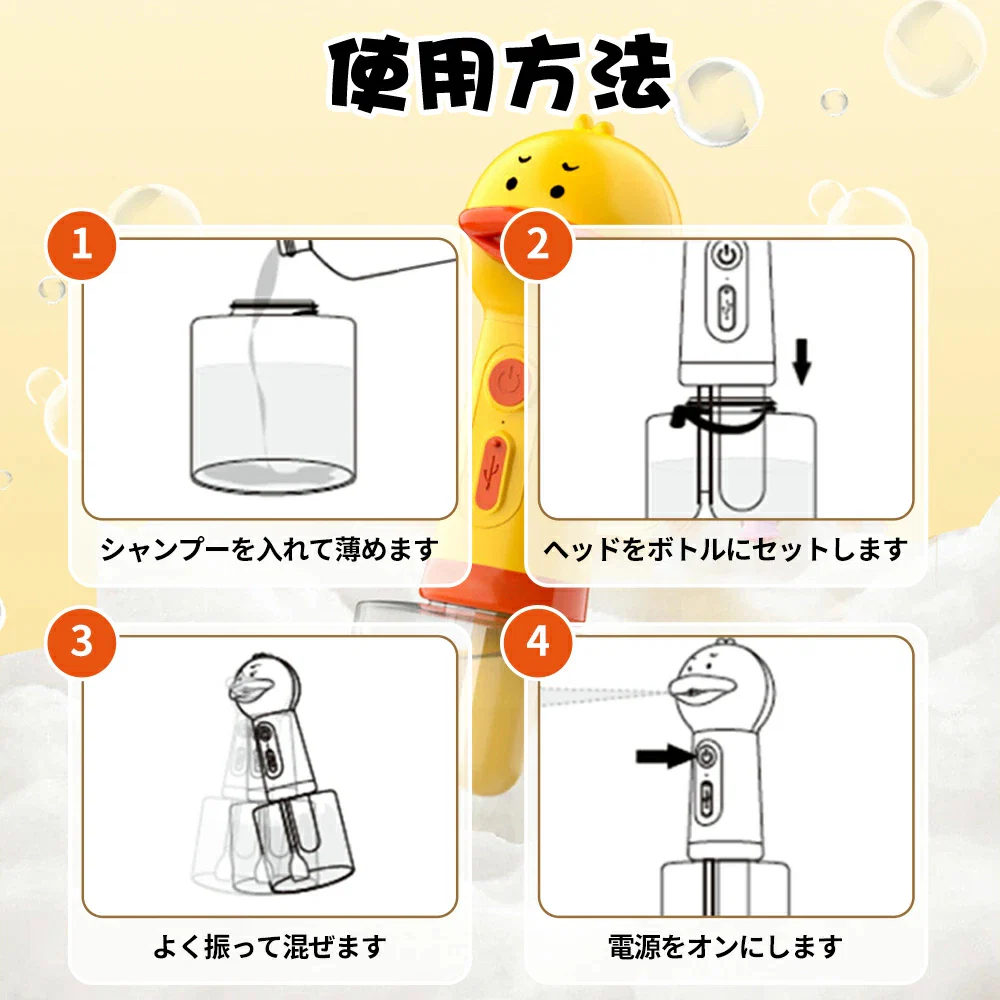 使用方法

1
シャンプーを入れて薄めます

2
ヘッドをボトルにセットします

3
よく振って混ぜます

4
電源をオンにします