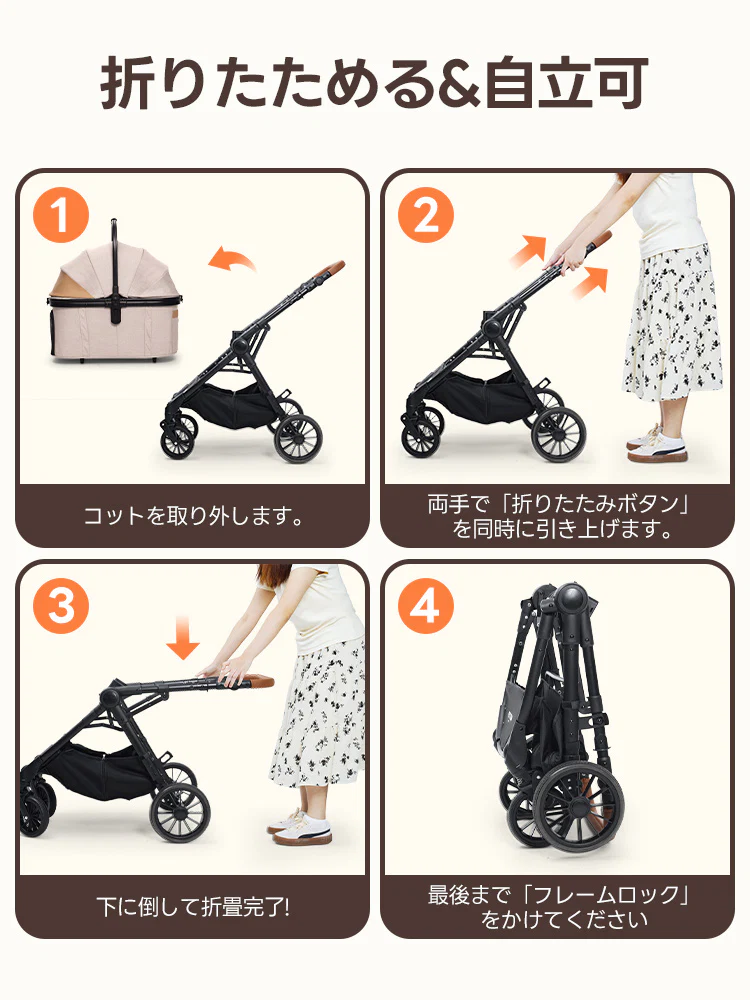 折りたためる&自立可

1
コットを取り外します。

2
両手で「折りたたみボタン」を同時に引き上げます。

3
下に倒して折畳完了!

4
最後まで「フレームロック」をかけてください